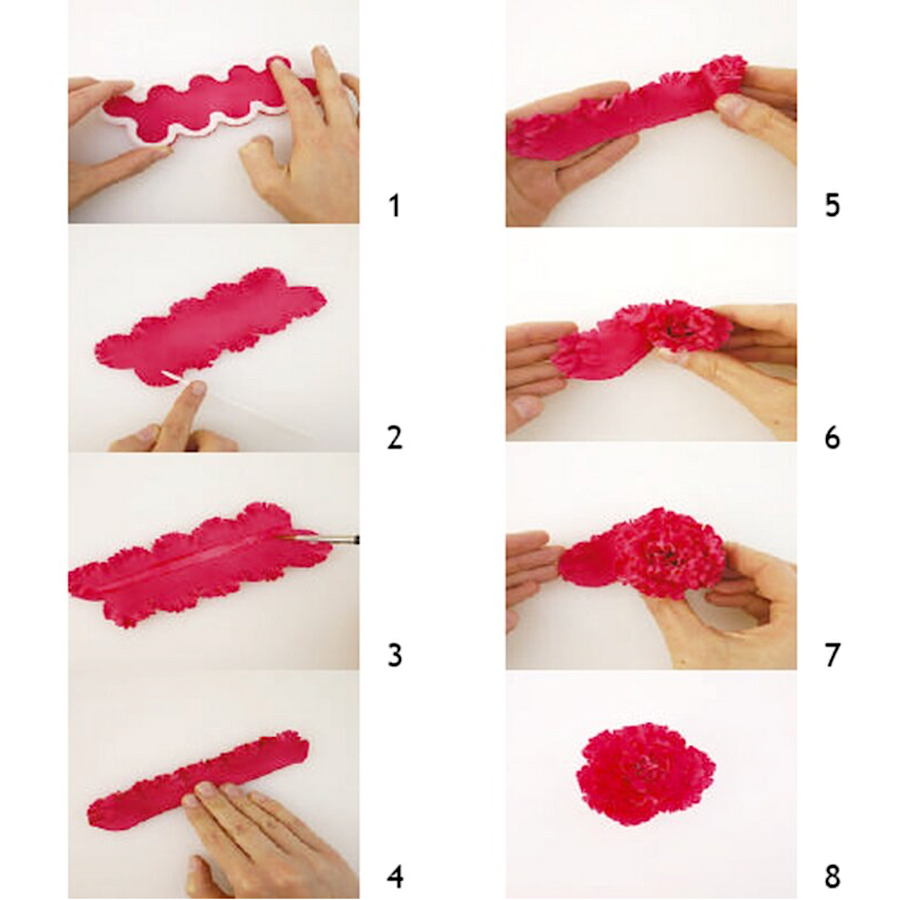 1

2

3

4

5

6

7

8